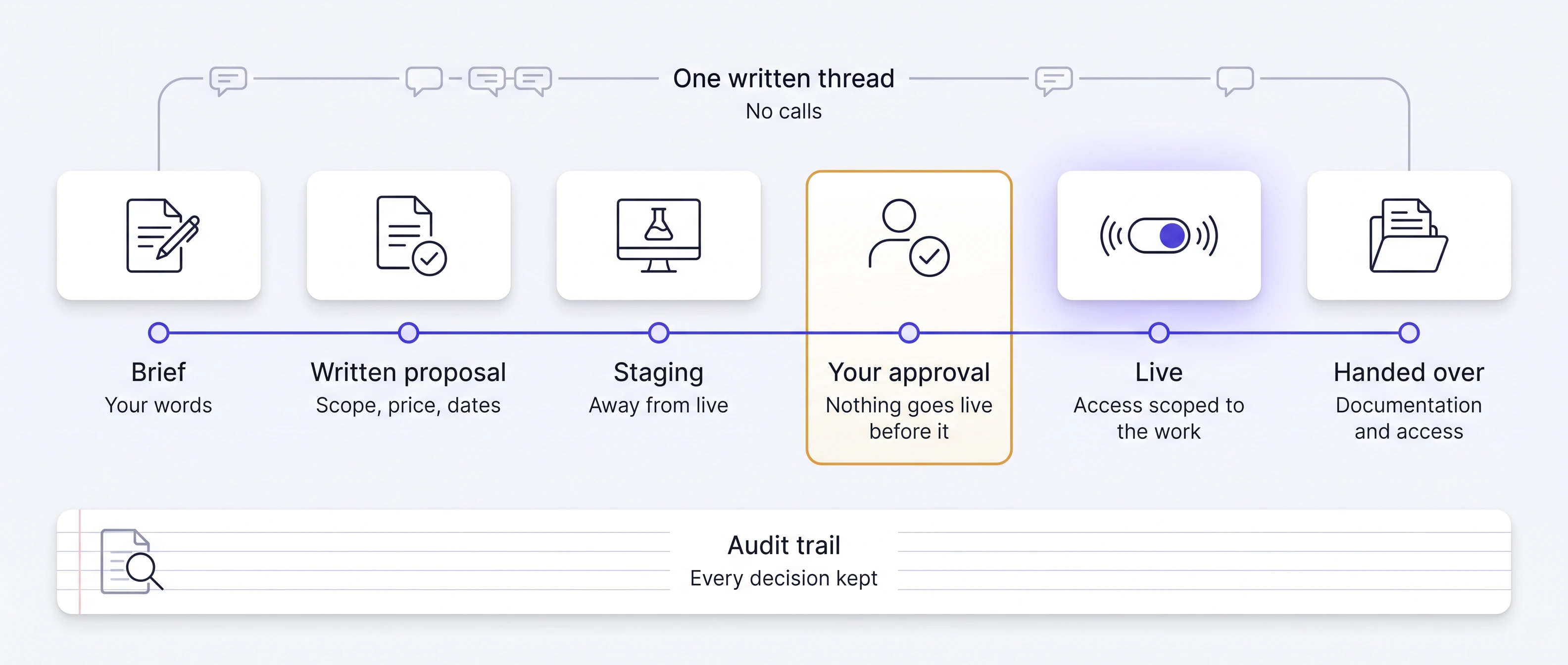 One written thread
No calls

Brief
Your words

Written proposal
Scope, price, dates

Staging
Away from live

Your approval
Nothing goes live before it

Live
Access scoped to the work

Handed over
Documentation and access

Audit trail
Every decision kept